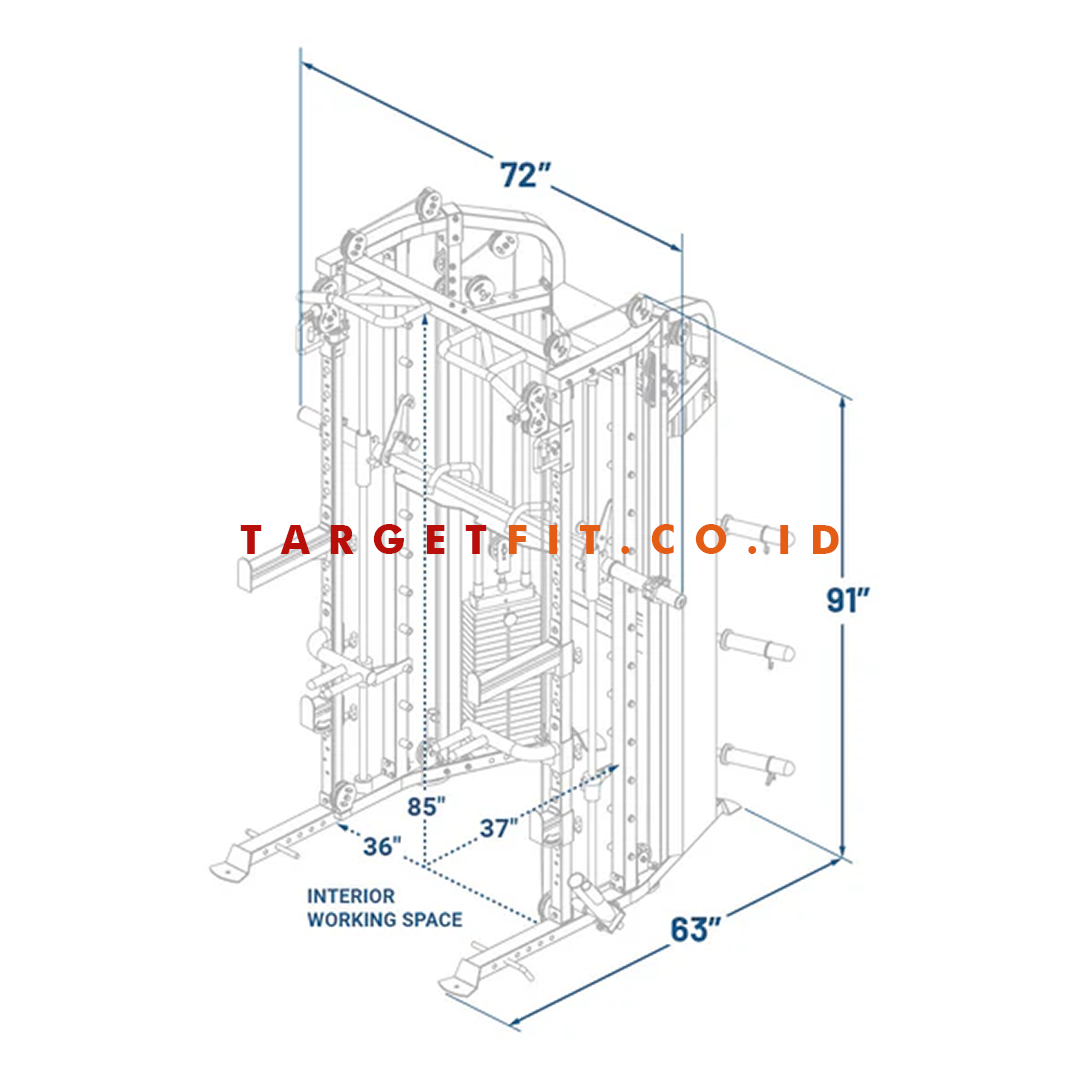 72"

TARGETFIT.CO.ID

91"

85"

37"

36"

INTERIOR WORKING SPACE

63"